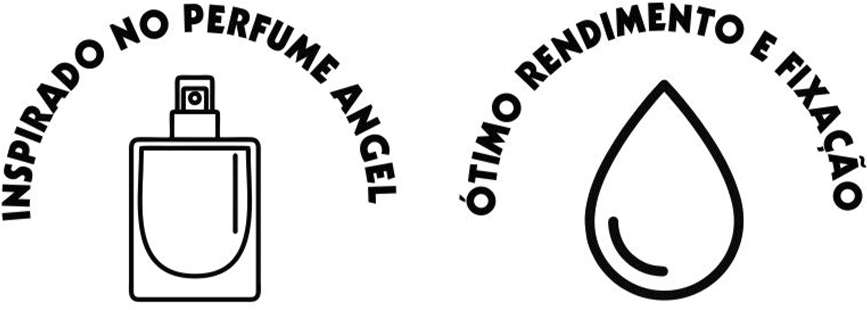 INSPIRADO NO PERFUME ANGEL

ÓTIMO RENDIMENTO E FIXAÇÃO