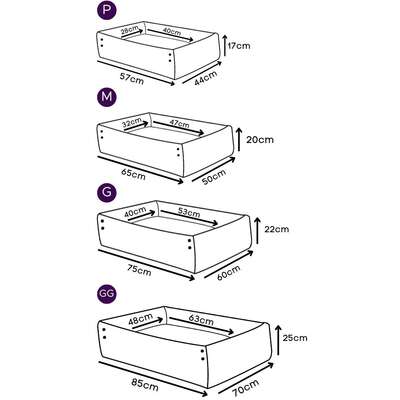 P

28cm
40cm
17cm
57cm
44cm

M

32cm
47cm
20cm
65cm
50cm

G

40cm
53cm
22cm
75cm
60cm

GG

48cm
63cm
25cm
85cm
70cm