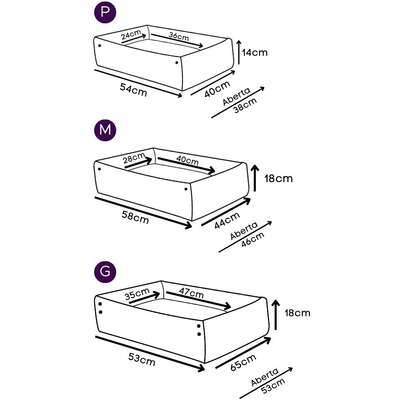 P

24cm
36cm
14cm
54cm
40cm
Aberta
38cm

M

28cm
40cm
18cm
58cm
44cm
Aberta
46cm

G

35cm
47cm
18cm
53cm
65cm
Aberta
53cm